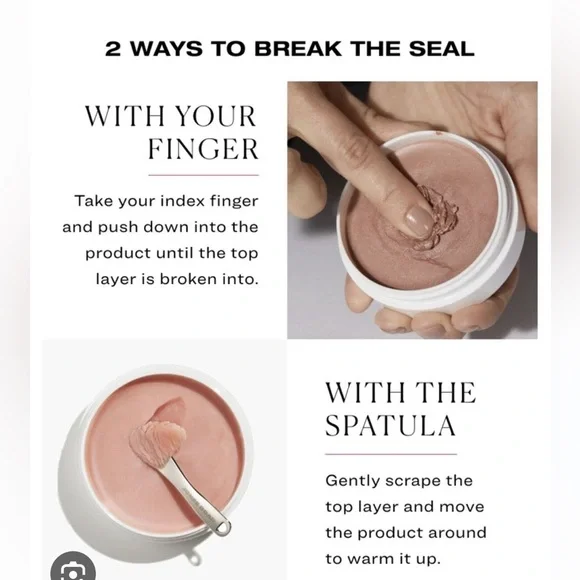 2 WAYS TO BREAK THE SEAL

WITH YOUR FINGER

Take your index finger and push down into the product until the top layer is broken into.

WITH THE SPATULA

Gently scrape the top layer and move the product around to warm it up.